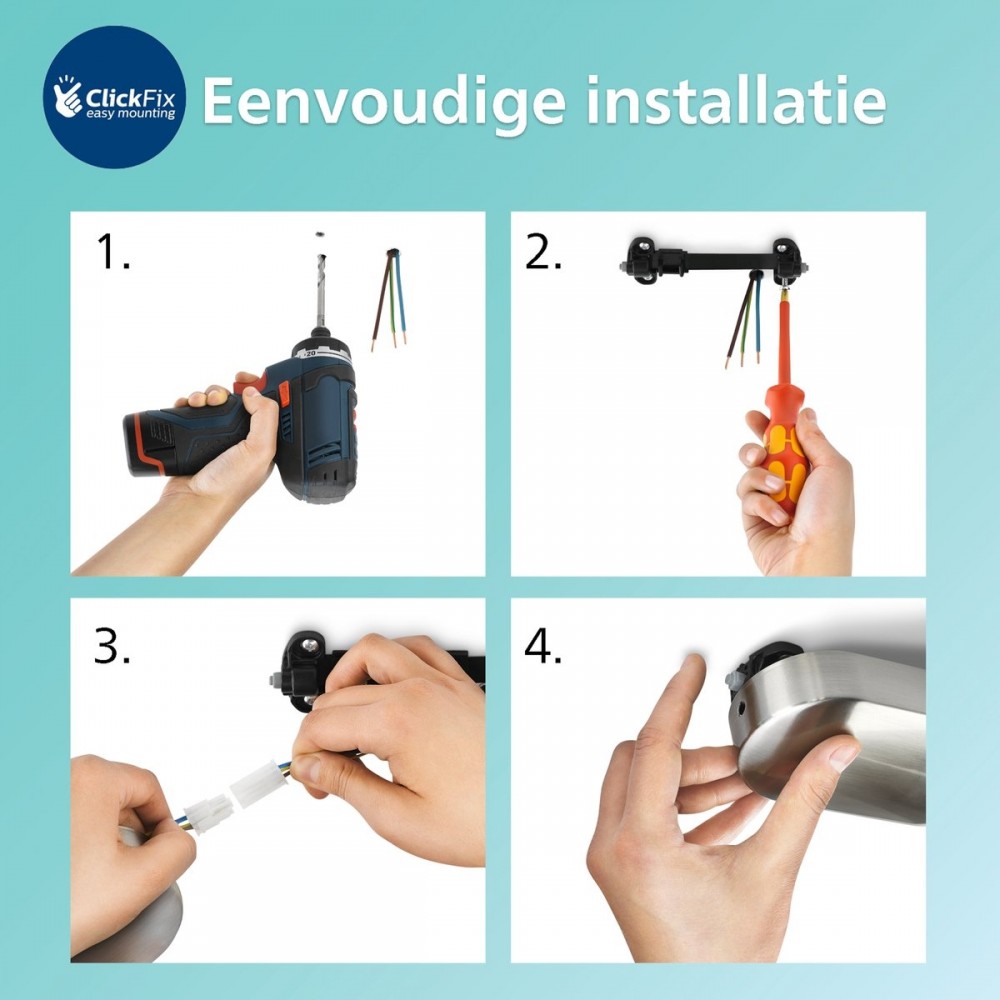 ClickFix easy mounting

Eenvoudige installatie

1.

2.

3.

4.